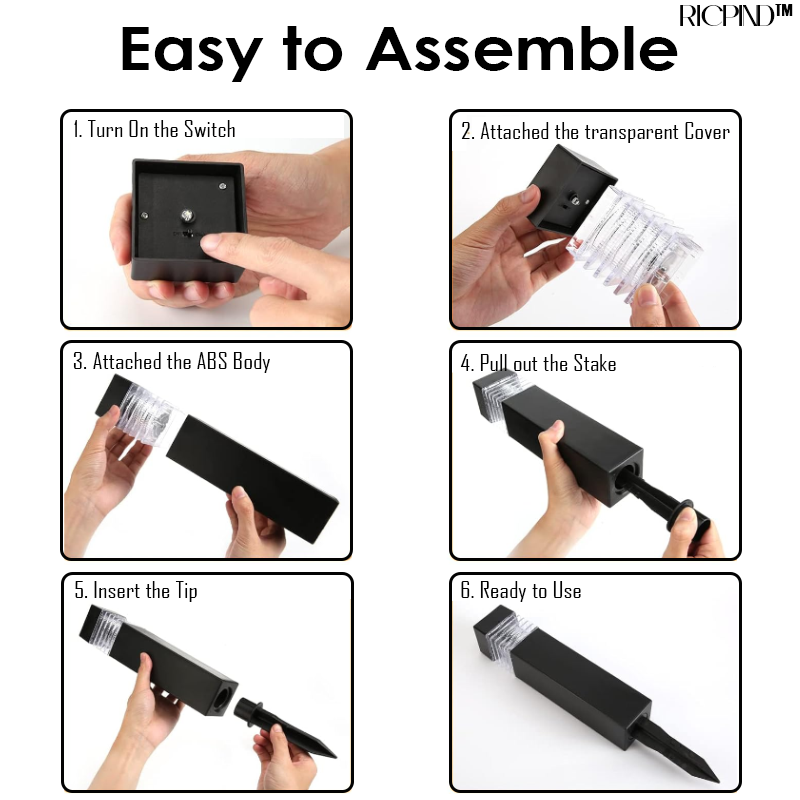 RICPIND™

Easy to Assemble

1. Turn On the Switch

2. Attached the transparent Cover

3. Attached the ABS Body

4. Pull out the Stake

5. Insert the Tip

6. Ready to Use