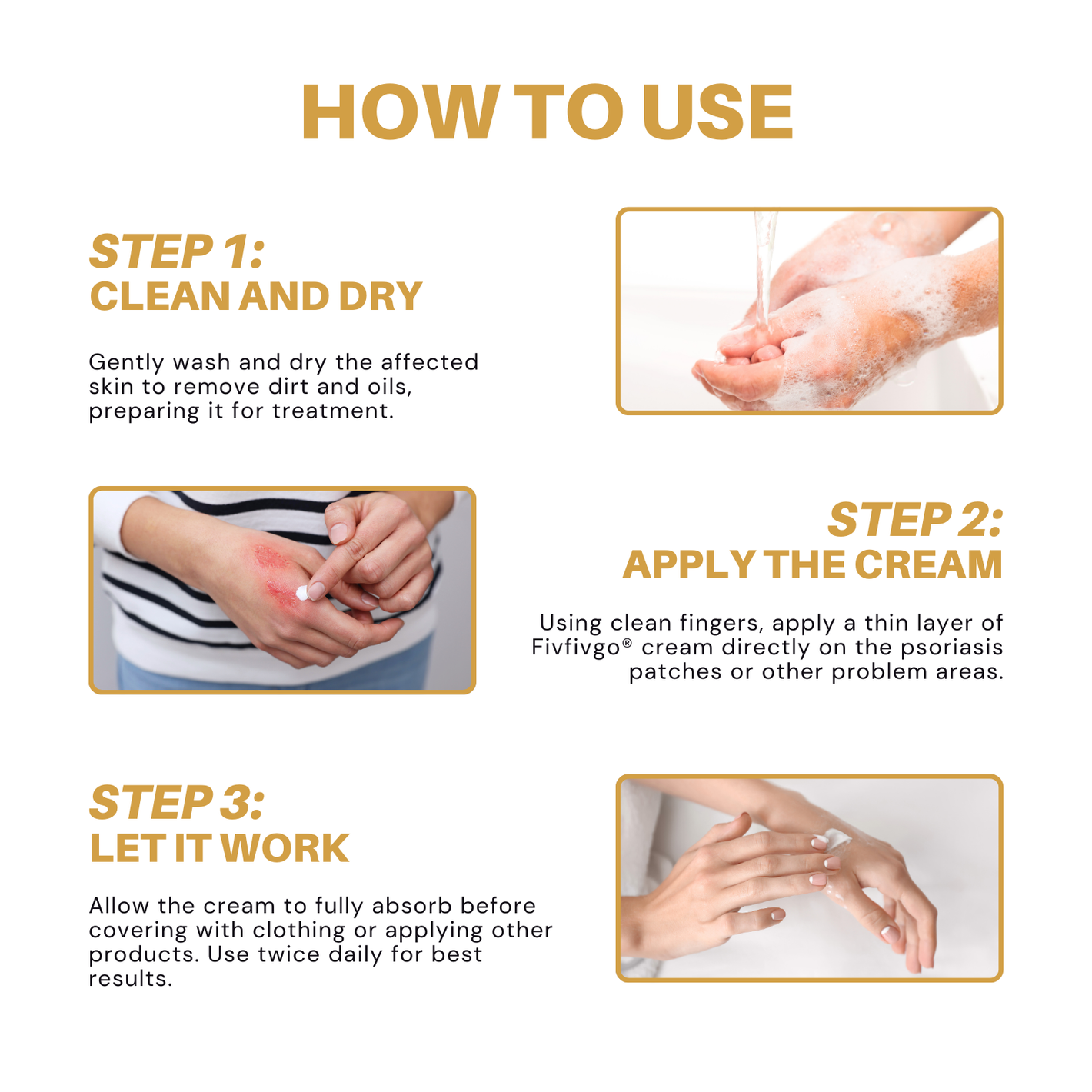 HOW TO USE

STEP 1:
CLEAN AND DRY

Gently wash and dry the affected skin to remove dirt and oils, preparing it for treatment.

STEP 2:
APPLY THE CREAM

Using clean fingers, apply a thin layer of Fivfivgo® cream directly on the psoriasis patches or other problem areas.

STEP 3:
LET IT WORK

Allow the cream to fully absorb before covering with clothing or applying other products. Use twice daily for best results.