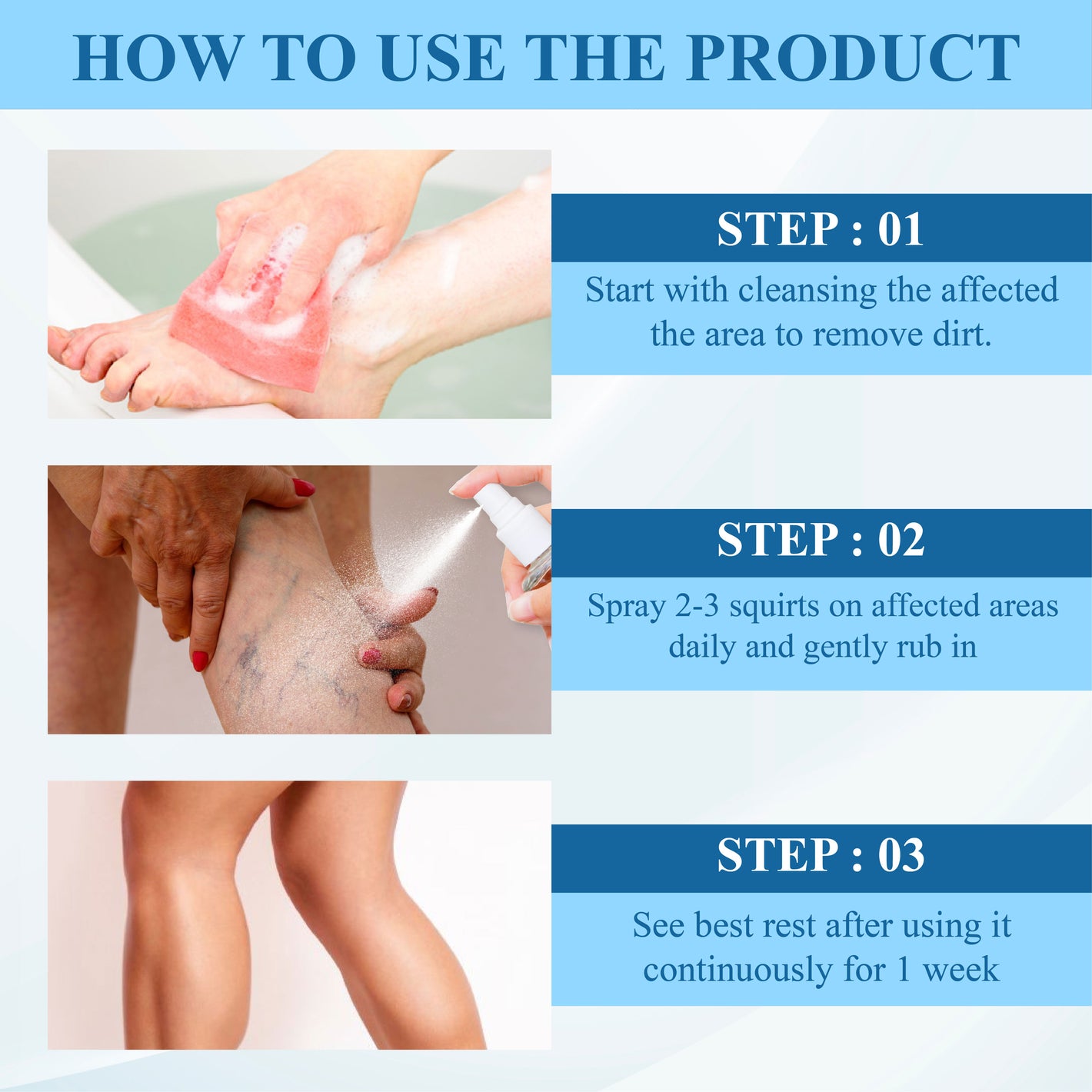 HOW TO USE THE PRODUCT

STEP : 01

Start with cleansing the affected the area to remove dirt.

STEP : 02

Spray 2-3 squirts on affected areas daily and gently rub in

STEP : 03

See best rest after using it continuously for 1 week