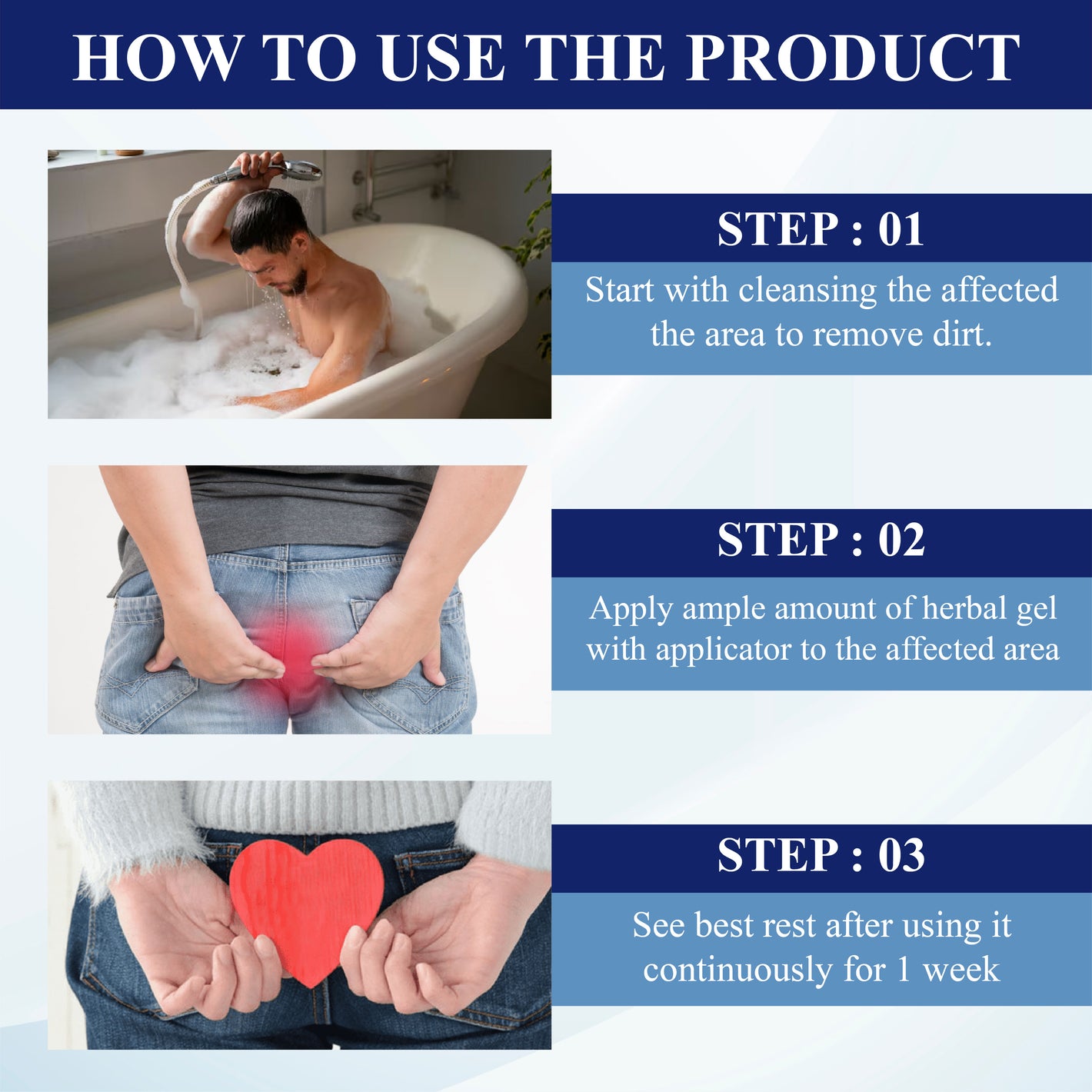 HOW TO USE THE PRODUCT

STEP : 01

Start with cleansing the affected the area to remove dirt.

STEP : 02

Apply ample amount of herbal gel with applicator to the affected area

STEP : 03

See best rest after using it continuously for 1 week