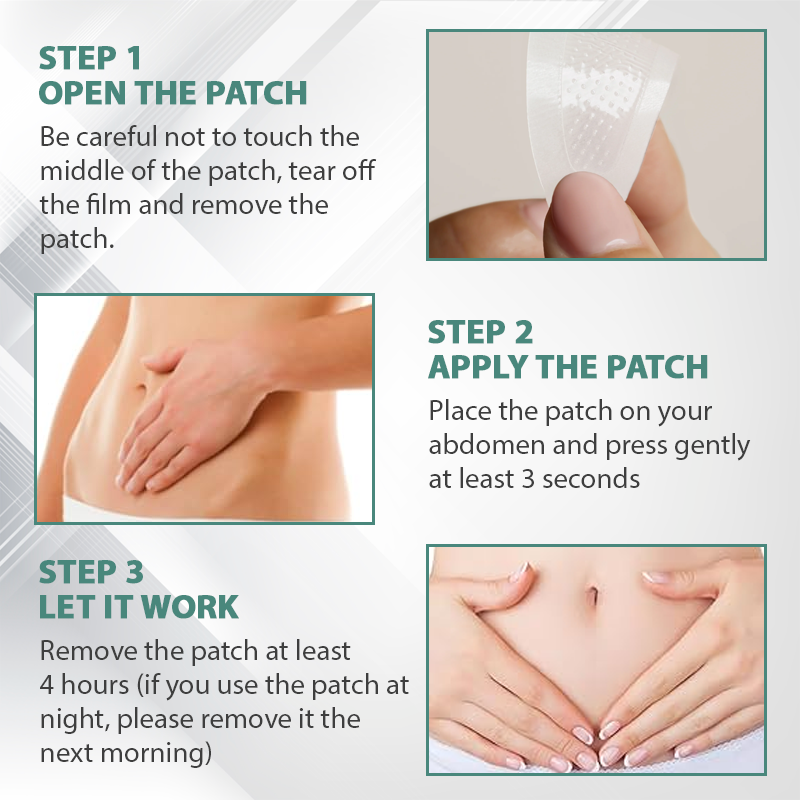 STEP 1
OPEN THE PATCH

Be careful not to touch the middle of the patch, tear off the film and remove the patch.

STEP 2
APPLY THE PATCH

Place the patch on your abdomen and press gently at least 3 seconds

STEP 3
LET IT WORK

Remove the patch at least 4 hours (if you use the patch at night, please remove it the next morning)