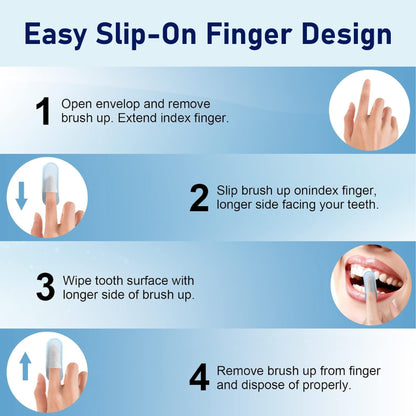 Easy Slip-On Finger Design

1 Open envelop and remove brush up. Extend index finger.

2 Slip brush up onindex finger, longer side facing your teeth.

3 Wipe tooth surface with longer side of brush up.

4 Remove brush up from finger and dispose of properly.