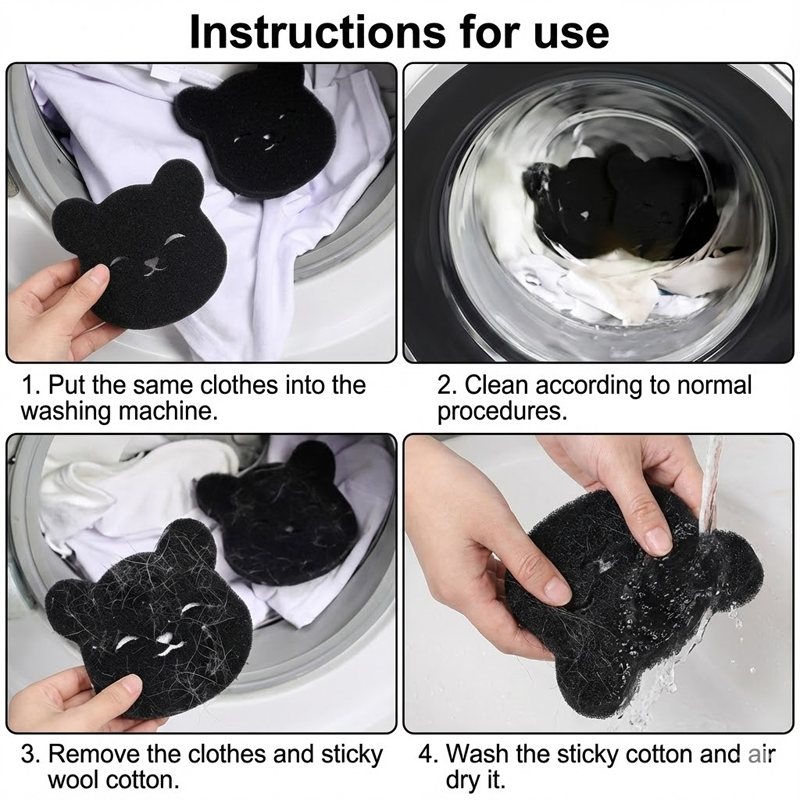 Instructions for use

1. Put the same clothes into the washing machine.

2. Clean according to normal procedures.

3. Remove the clothes and sticky wool cotton.

4. Wash the sticky cotton and air dry it.